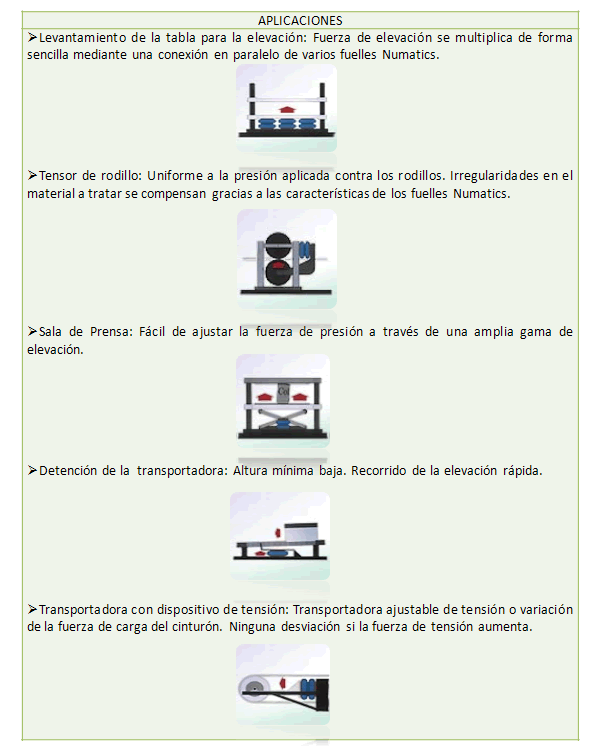 APLICACIONES

➢Levantamiento de la tabla para la elevación: Fuerza de elevación se multiplica de forma sencilla mediante una conexión en paralelo de varios fuelles Numatics.

➢Tensor de rodillo: Uniforme a la presión aplicada contra los rodillos. Irregularidades en el material a tratar se compensan gracias a las características de los fuelles Numatics.

➢Sala de Prensa: Fácil de ajustar la fuerza de presión a través de una amplia gama de elevación.

➢Detención de la transportadora: Altura mínima baja. Recorrido de la elevación rápida.

➢Transportadora con dispositivo de tensión: Transportadora ajustable de tensión o variación de la fuerza de carga del cinturón. Ninguna desviación si la fuerza de tensión aumenta.